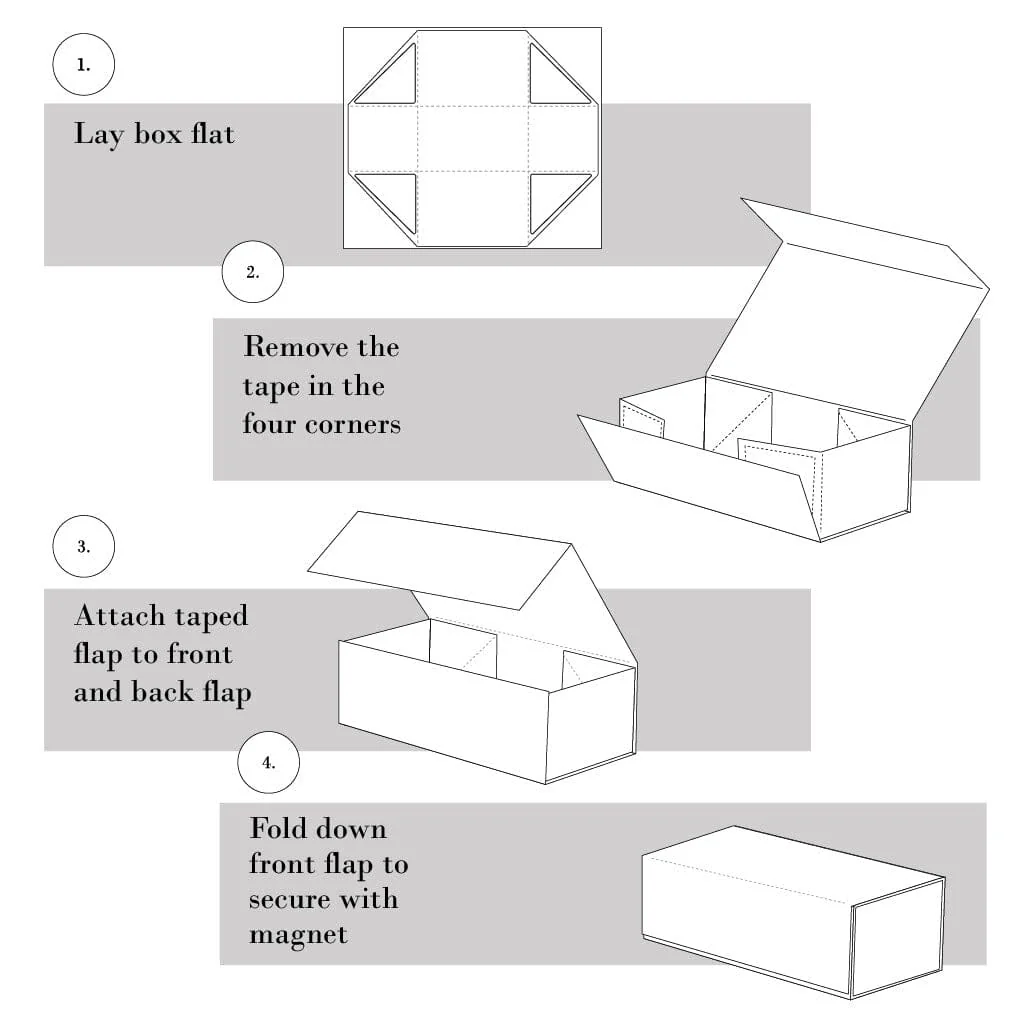 1.

Lay box flat

2.

Remove the tape in the four corners

3.

Attach taped flap to front and back flap

4.

Fold down front flap to secure with magnet